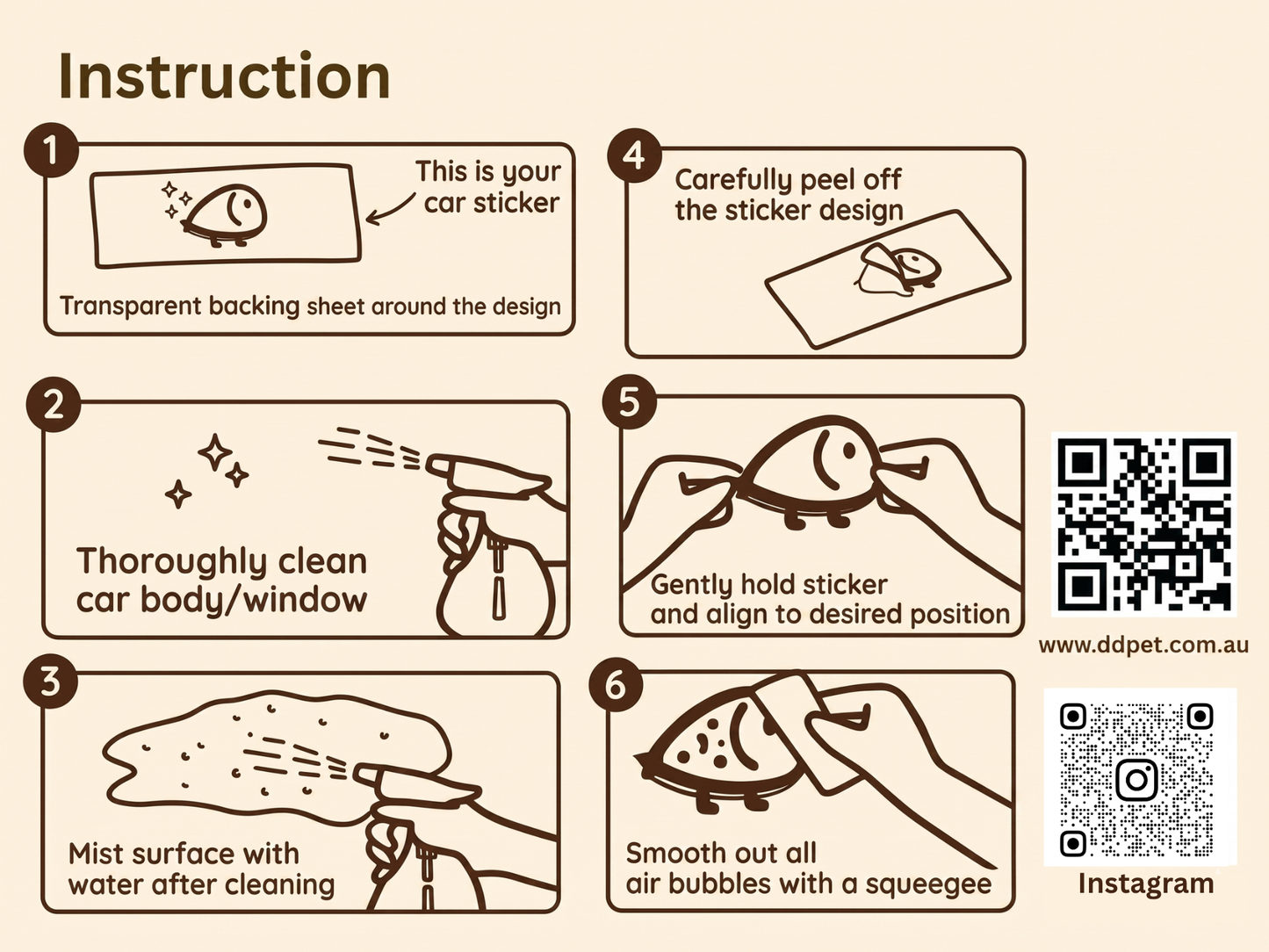 Instruction

1
This is your car sticker
Transparent backing sheet around the design

2
Thoroughly clean car body/window

3
Mist surface with water after cleaning

4
Carefully peel off the sticker design

5
Gently hold sticker and align to desired position

6
Smooth out all air bubbles with a squeegee

www.ddpet.com.au

Instagram